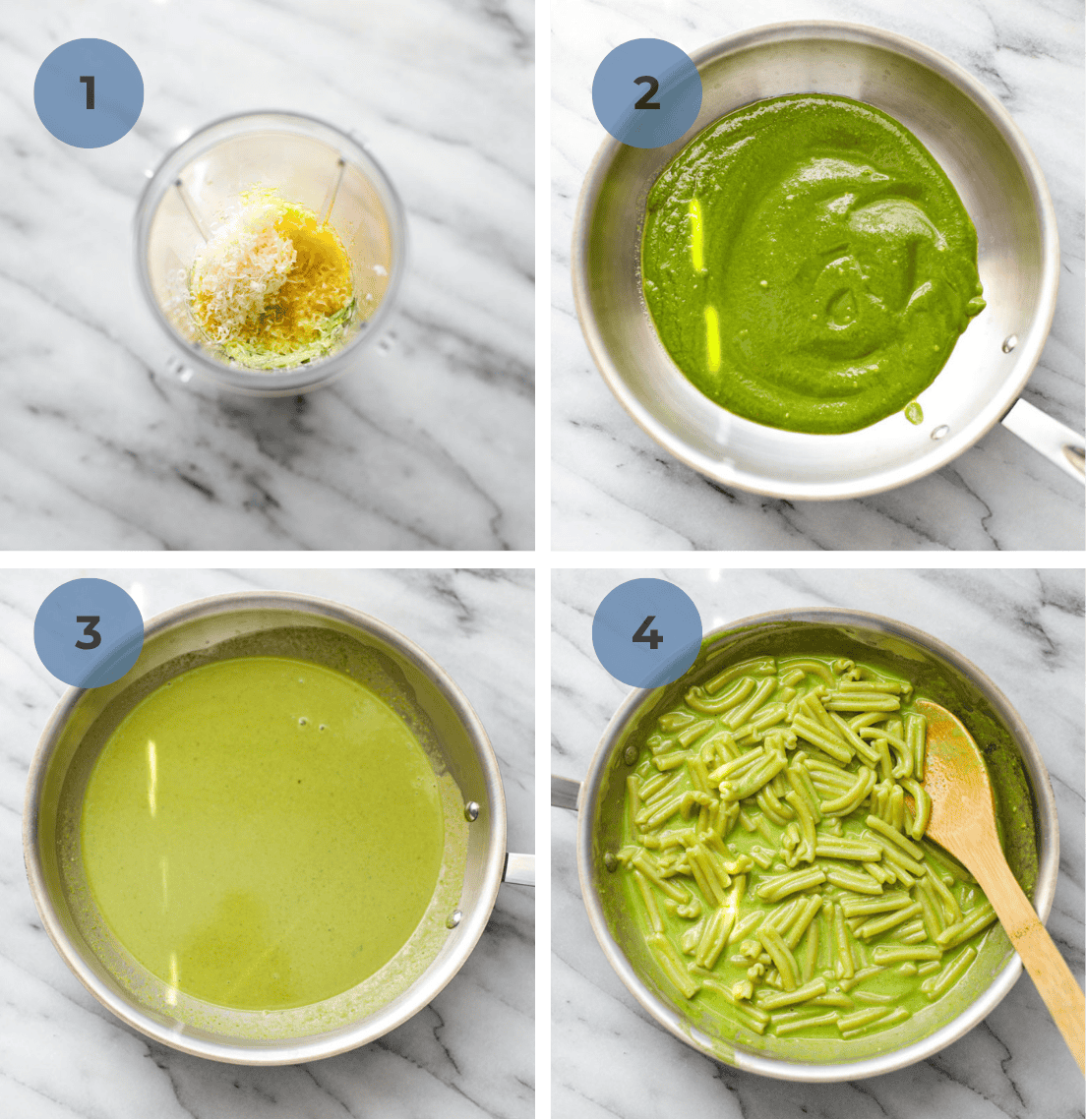 1

2

3

4