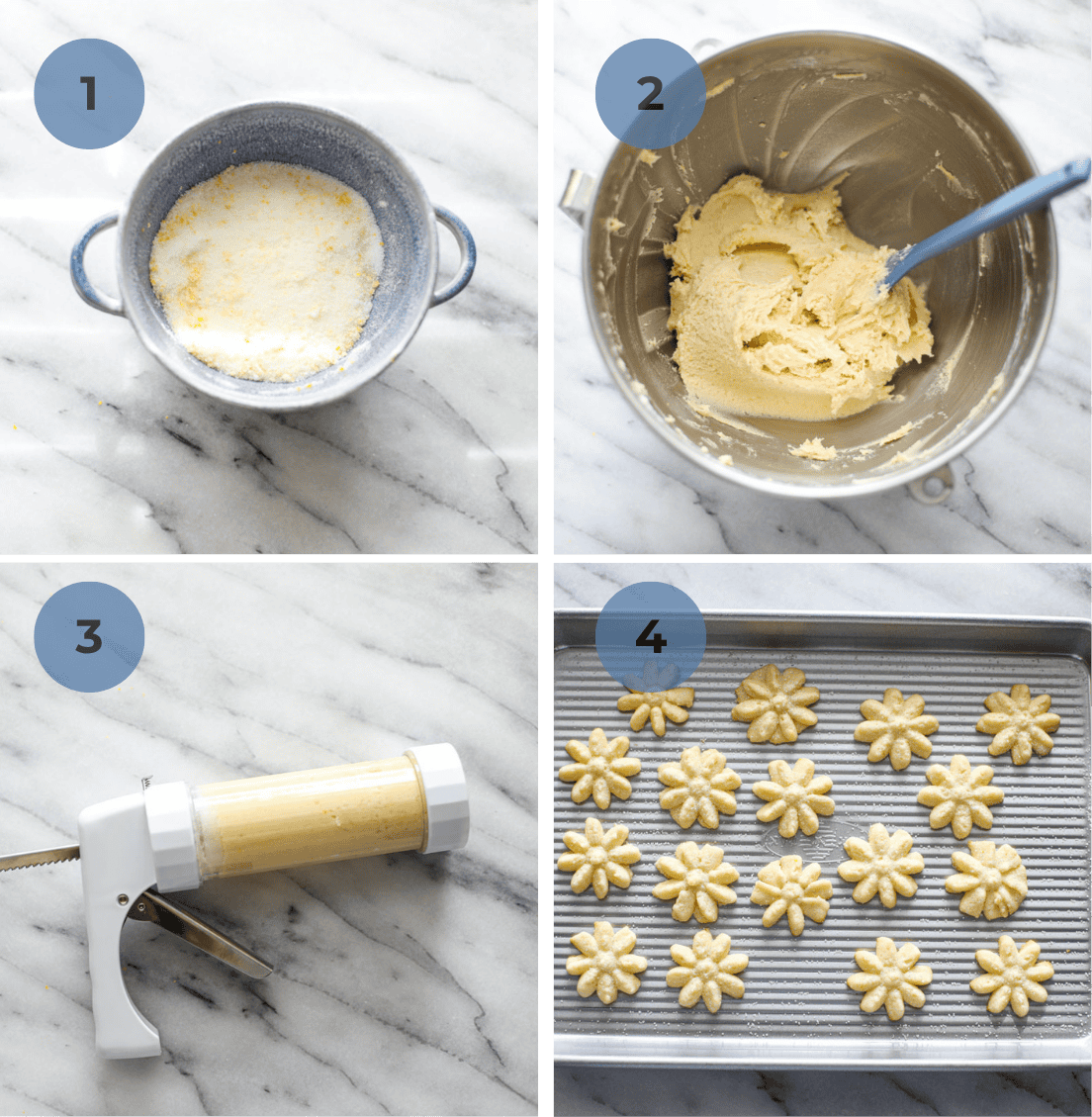 1

2

3

4