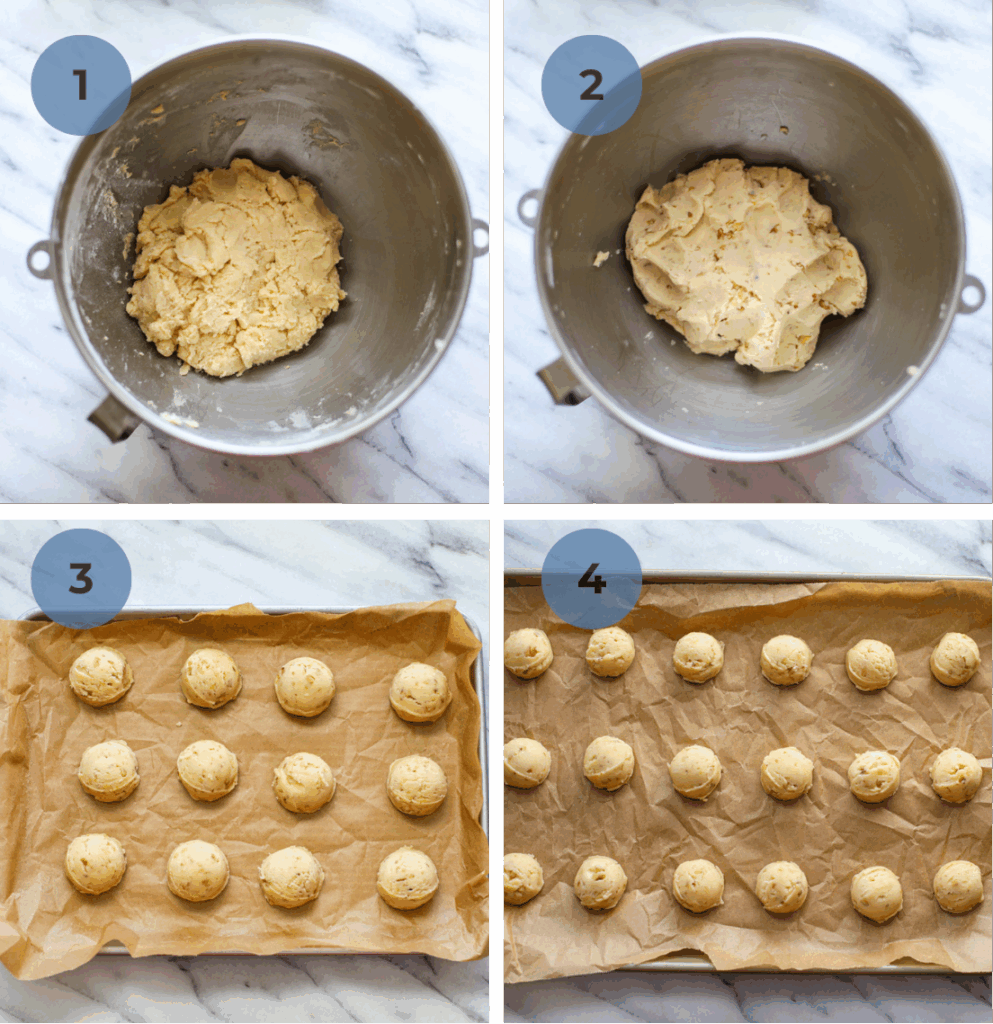 1

2

3

4