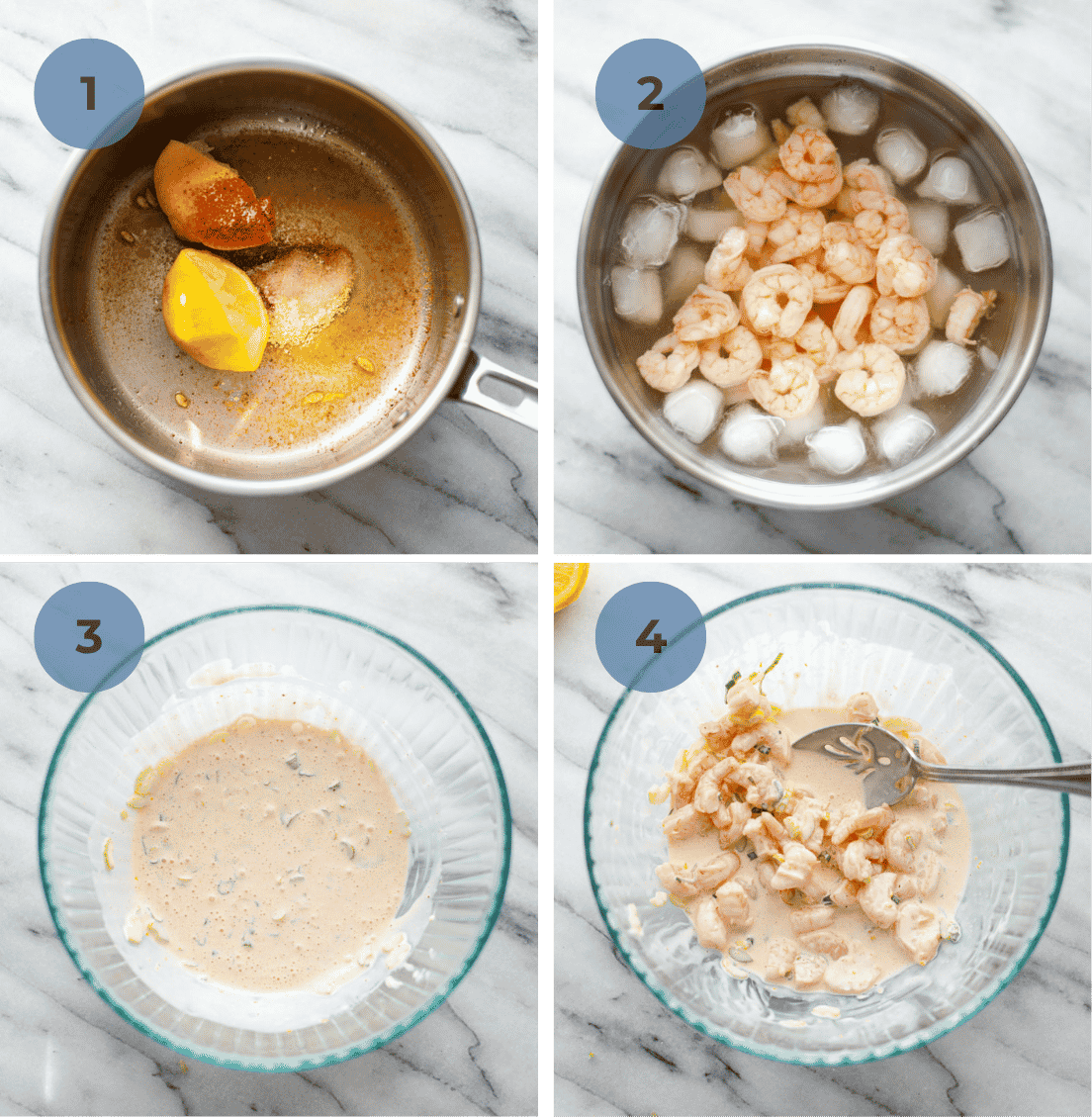 1

2

3

4