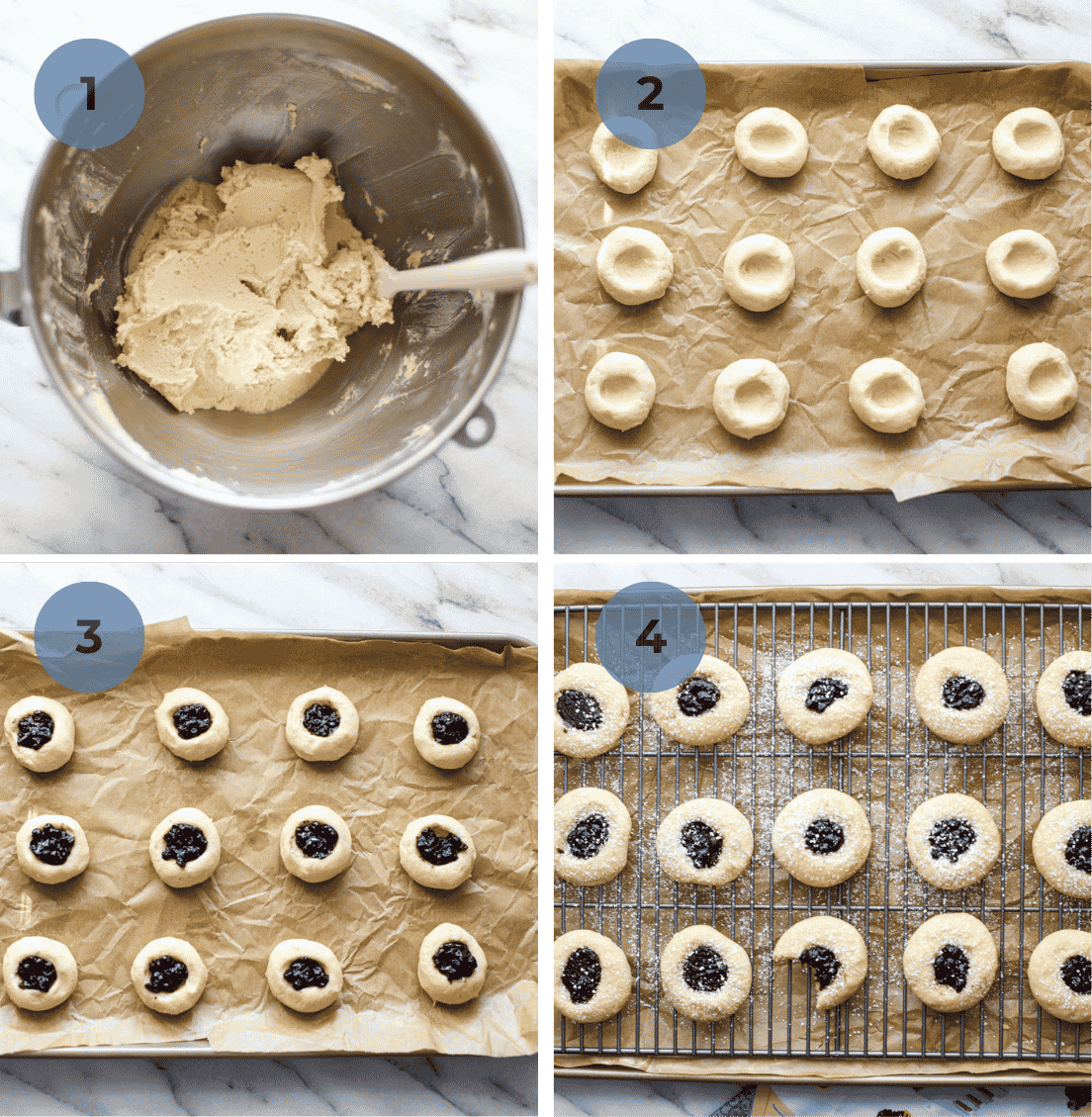 1
2
3
4