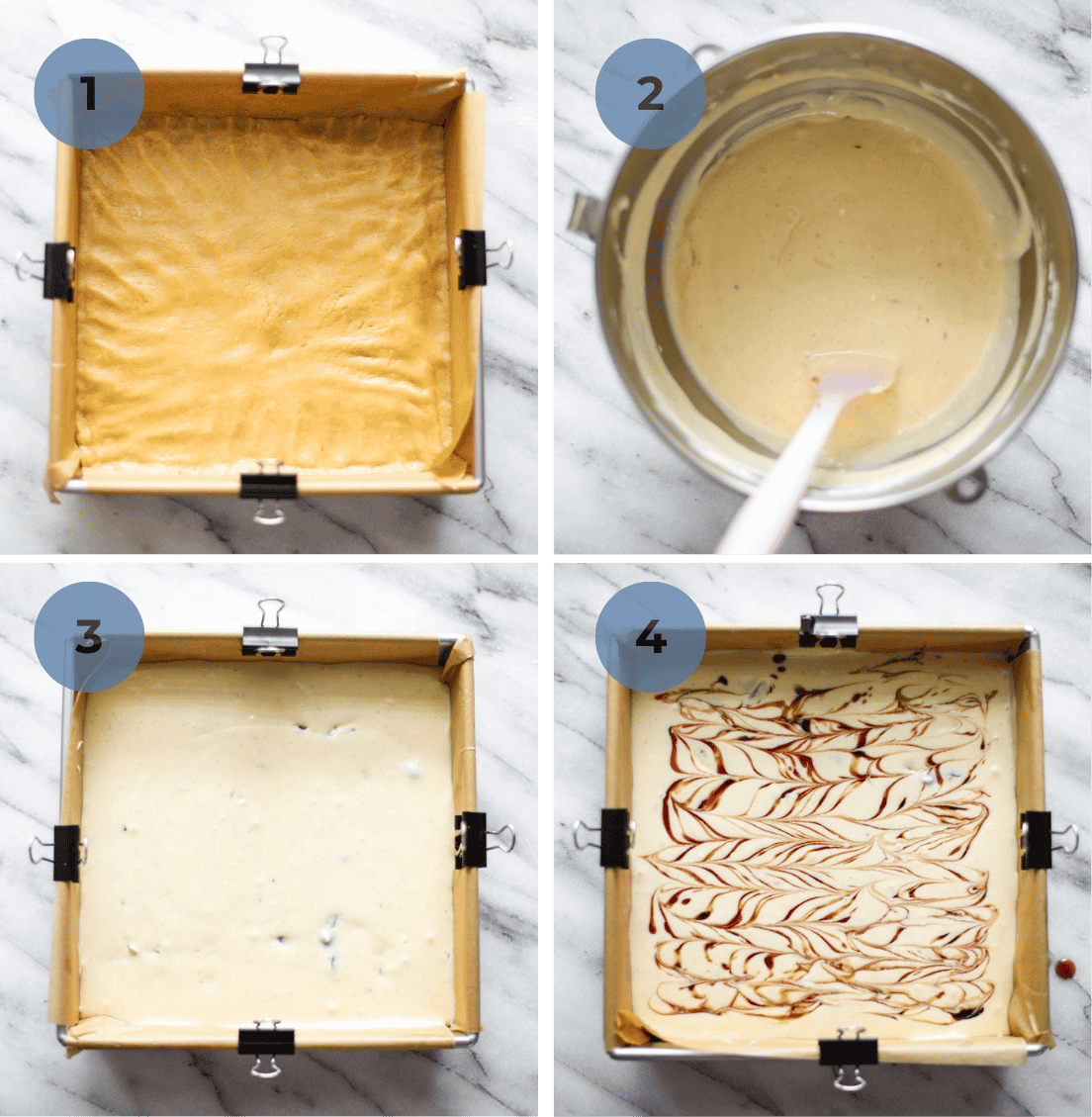 1

2

3

4