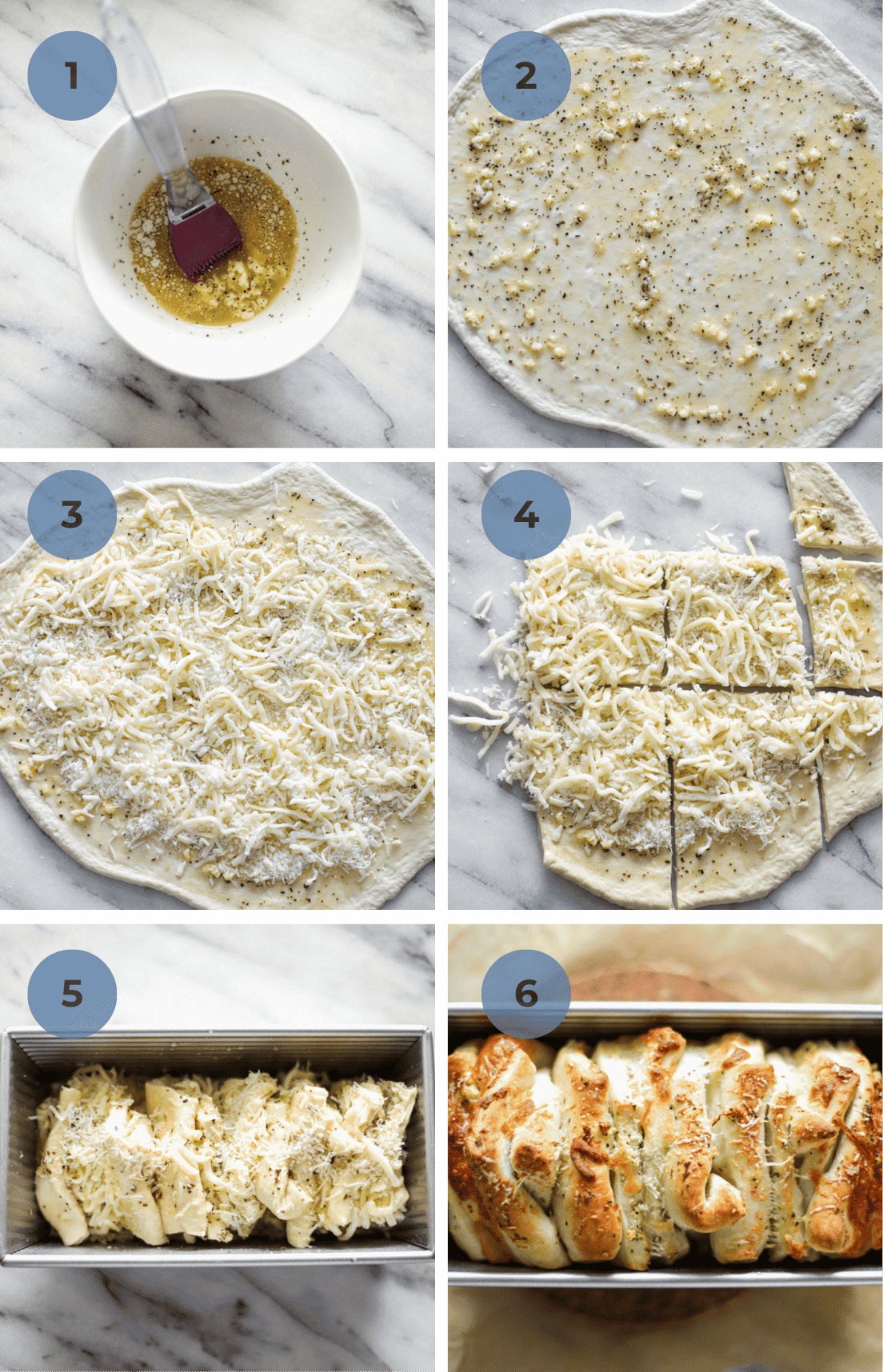 1

2

3

4

5

6